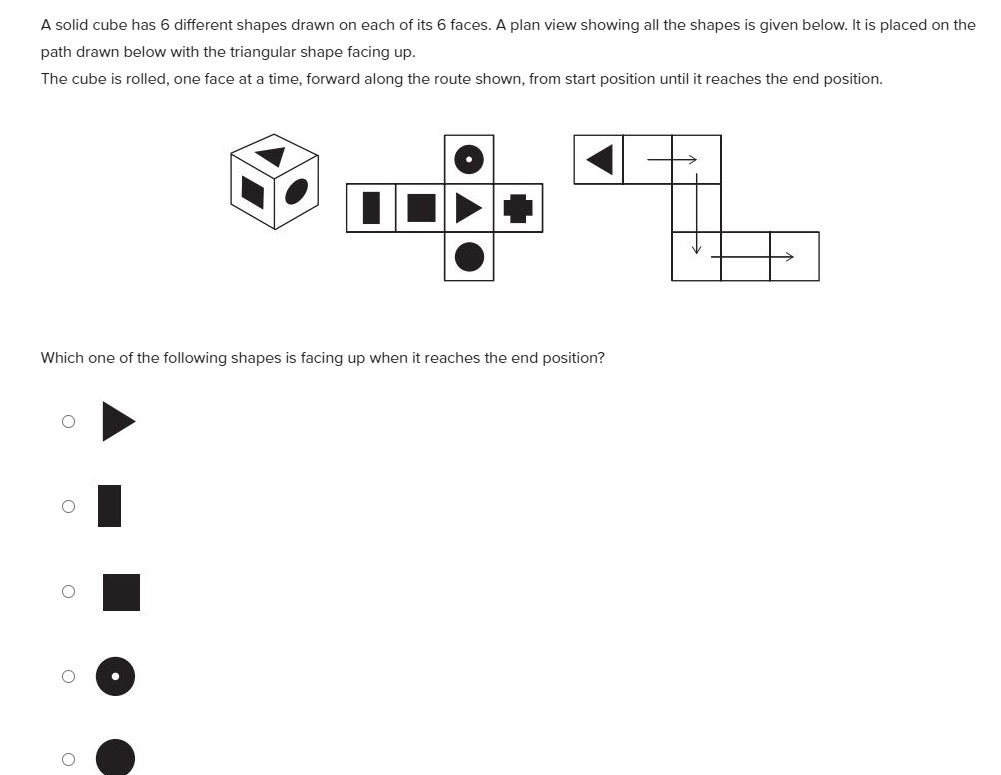 A solid cube has 6 different shapes drawn on each of its 6 faces. A plan view showing all the shapes is given below. It is placed on the path drawn below with the triangular shape facing up.

The cube is rolled, one face at a time, forward along the route shown, from start position until it reaches the end position.

Which one of the following shapes is facing up when it reaches the end position?