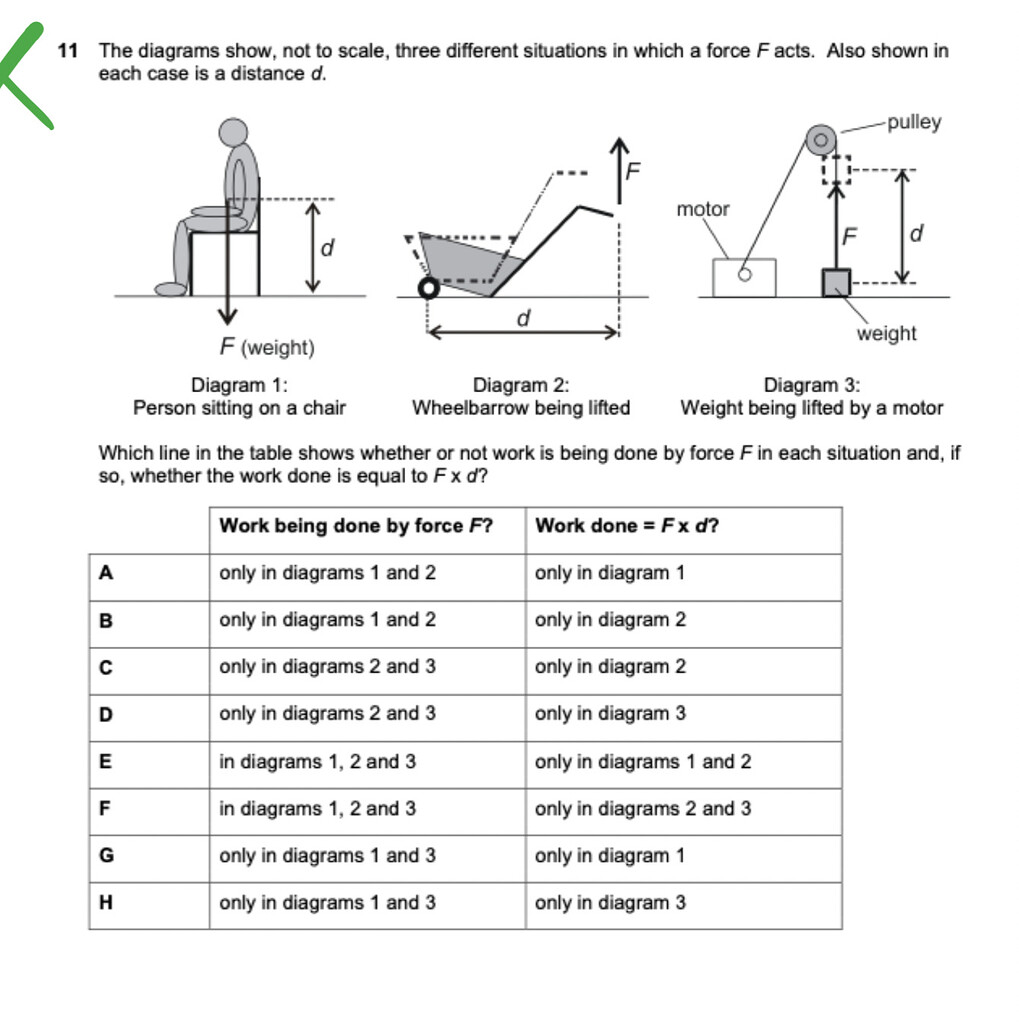 11 The diagrams show, not to scale, three different situations in which a force $F$ acts. Also shown in each case is a distance $d$.

$d$

$F$ (weight)

Diagram 1:
Person sitting on a chair

$F$

$d$

Diagram 2:
Wheelbarrow being lifted

pulley

motor

$F$

$d$

weight

Diagram 3:
Weight being lifted by a motor

Which line in the table shows whether or not work is being done by force $F$ in each situation and, if so, whether the work done is equal to $F \times d$?

| | Work being done by force $F$? | Work done = $F \times d$? |
|---|---|---|
| A | only in diagrams 1 and 2 | only in diagram 1 |
| B | only in diagrams 1 and 2 | only in diagram 2 |
| C | only in diagrams 2 and 3 | only in diagram 2 |
| D | only in diagrams 2 and 3 | only in diagram 3 |
| E | in diagrams 1, 2 and 3 | only in diagrams 1 and 2 |
| F | in diagrams 1, 2 and 3 | only in diagrams 2 and 3 |
| G | only in diagrams 1 and 3 | only in diagram 1 |
| H | only in diagrams 1 and 3 | only in diagram 3 |